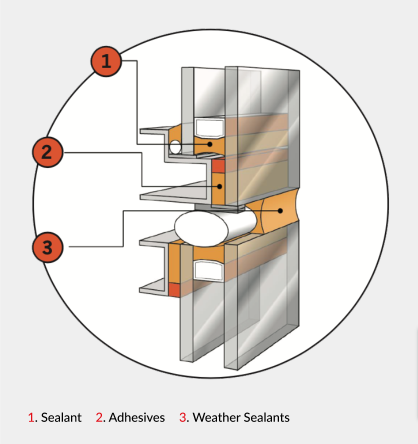 1

2

3

1. Sealant 2. Adhesives 3. Weather Sealants